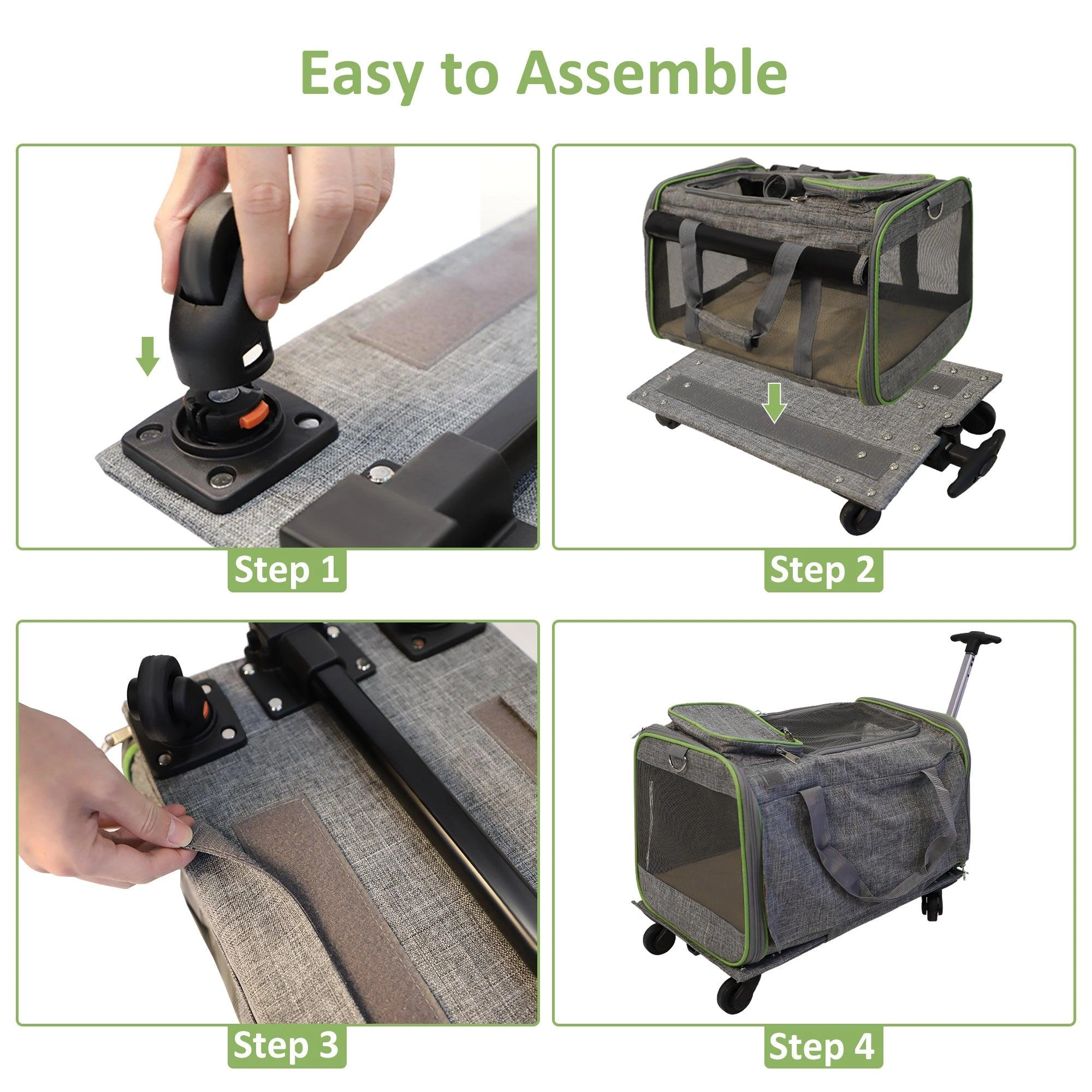 Easy to Assemble

Step 1

Step 2

Step 3

Step 4